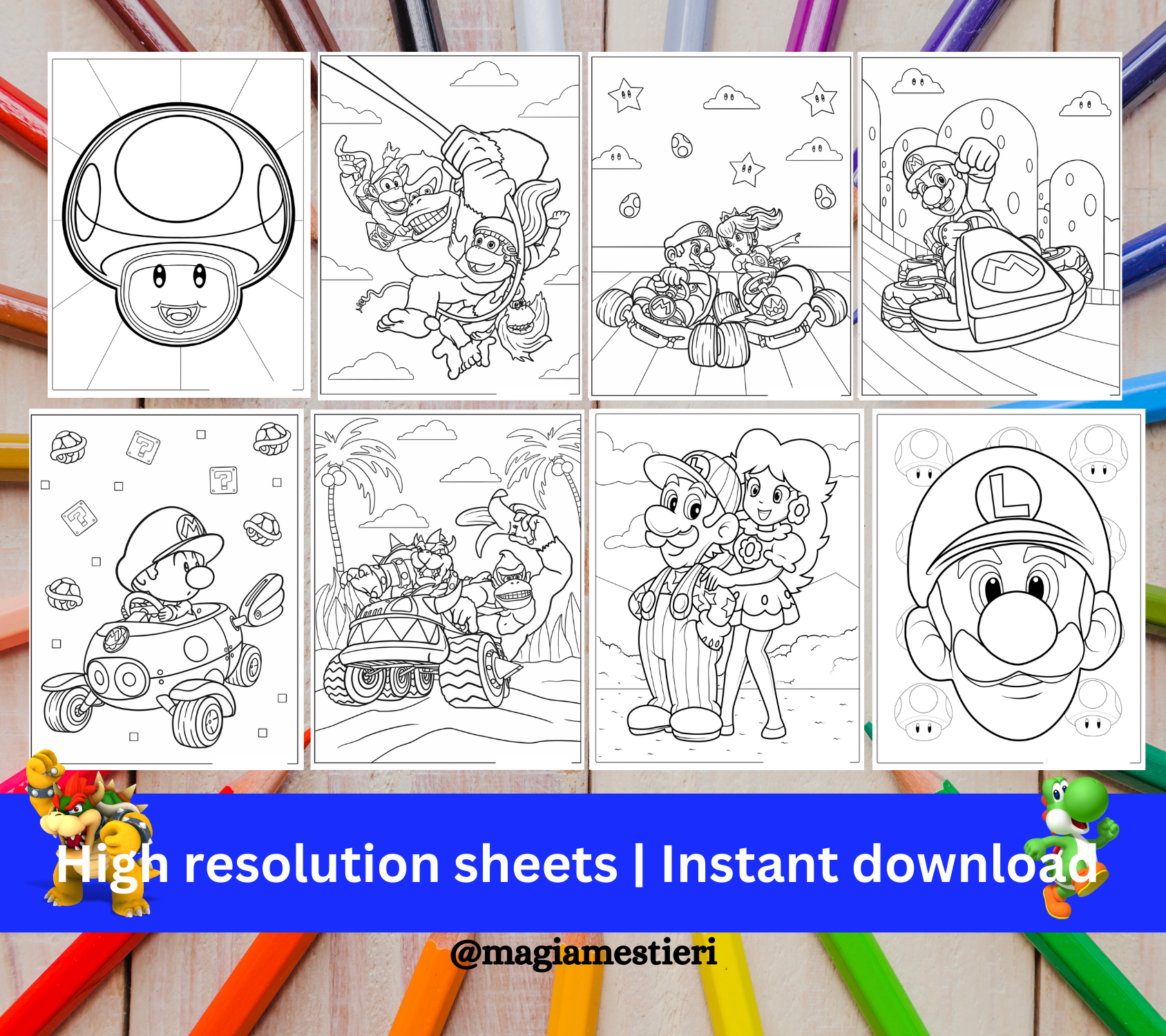 High resolution sheets | Instant download

@magiamestieri